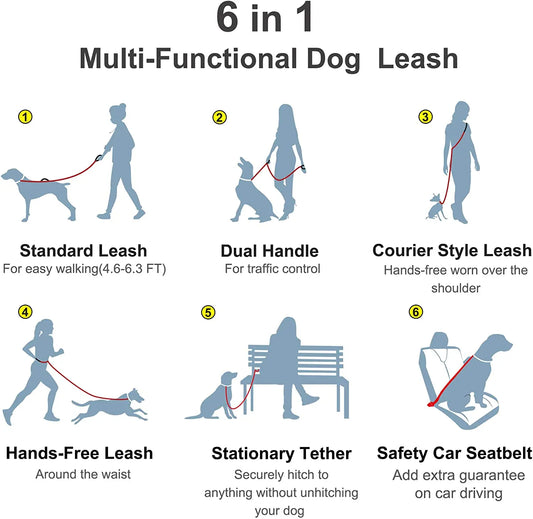 6 in 1
Multi-Functional Dog Leash

1
Standard Leash
For easy walking(4.6-6.3 FT)

2
Dual Handle
For traffic control

3
Courier Style Leash
Hands-free worn over the shoulder

4
Hands-Free Leash
Around the waist

5
Stationary Tether
Securely hitch to anything without unhitching your dog

6
Safety Car Seatbelt
Add extra guarantee on car driving