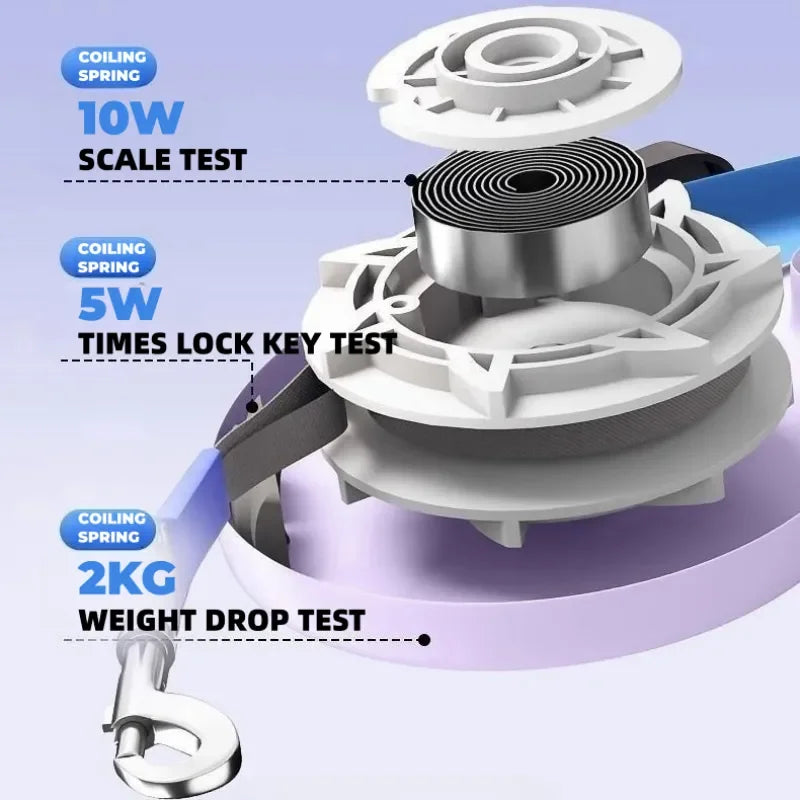 COILING SPRING
10W
SCALE TEST

COILING SPRING
5W
TIMES LOCK KEY TEST

COILING SPRING
2KG
WEIGHT DROP TEST